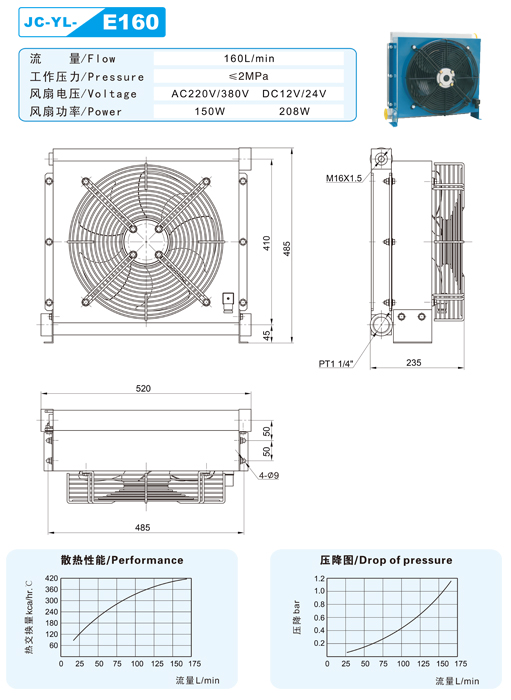 JC-YL- E160

| 流 量/Flow | 160L/min | |
|---|---|---|
| 工作压力/Pressure | ≤2MPa | |
| 风扇电压/Voltage | AC220V/380V | DC12V/24V |
| 风扇功率/Power | 150W | 208W |

410
485
45
M16X1.5
PT1 1/4"
235
520
50
50
4-Ø9
485

散热性能/Performance
热交换量kcal/hr. C
420
360
300
240
180
120
60
0 25 50 75 100 125 150 175
流量L/min

压降图/Drop of pressure
压降 bar
1.2
1.0
0.8
0.6
0.4
0.2
0 25 50 75 100 125 150 175
流量L/min